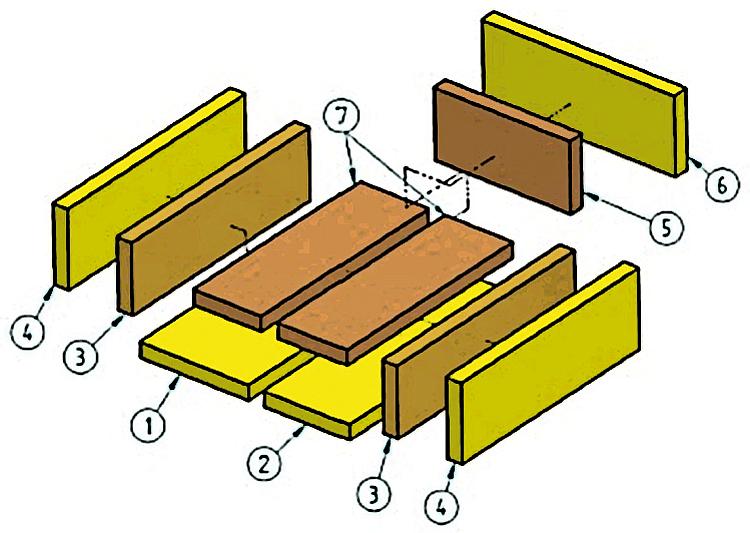 7
6
5
4
3
1
2
3
4