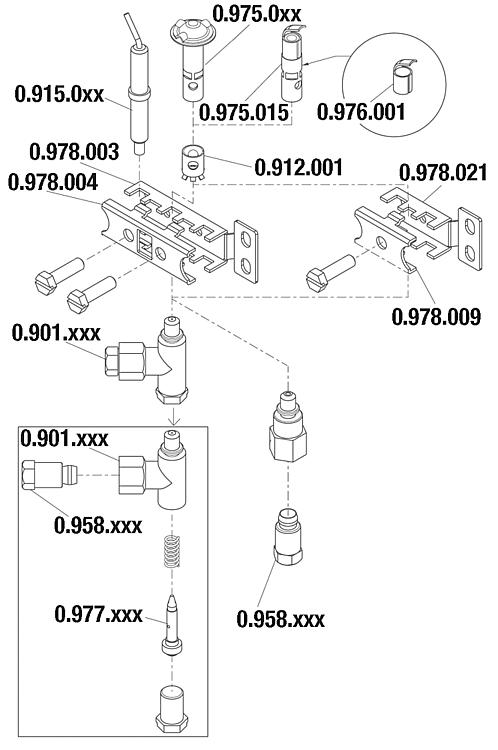 0.975.0xx
0.915.0xx
0.975.015
0.976.001
0.978.003
0.912.001
0.978.004
0.978.021
0.978.009
0.901.xxx
0.901.xxx
0.958.xxx
0.977.xxx
0.958.xxx